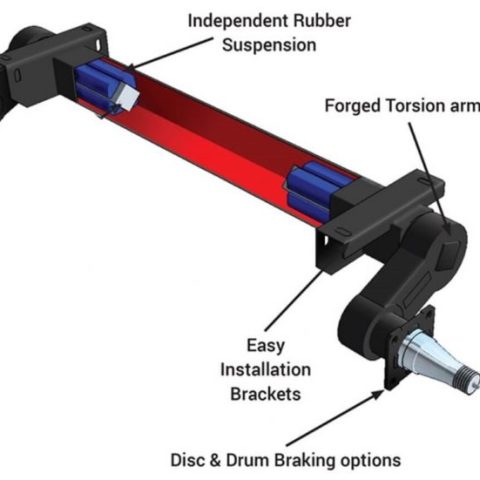 Independent Rubber Suspension

Forged Torsion arm

Easy Installation Brackets

Disc & Drum Braking options